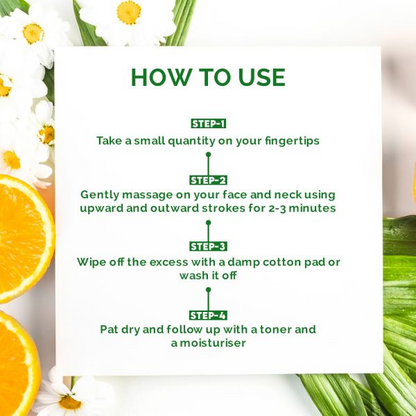 HOW TO USE

STEP-1
Take a small quantity on your fingertips

STEP-2
Gently massage on your face and neck using upward and outward strokes for 2-3 minutes

STEP-3
Wipe off the excess with a damp cotton pad or wash it off

STEP-4
Pat dry and follow up with a toner and a moisturiser